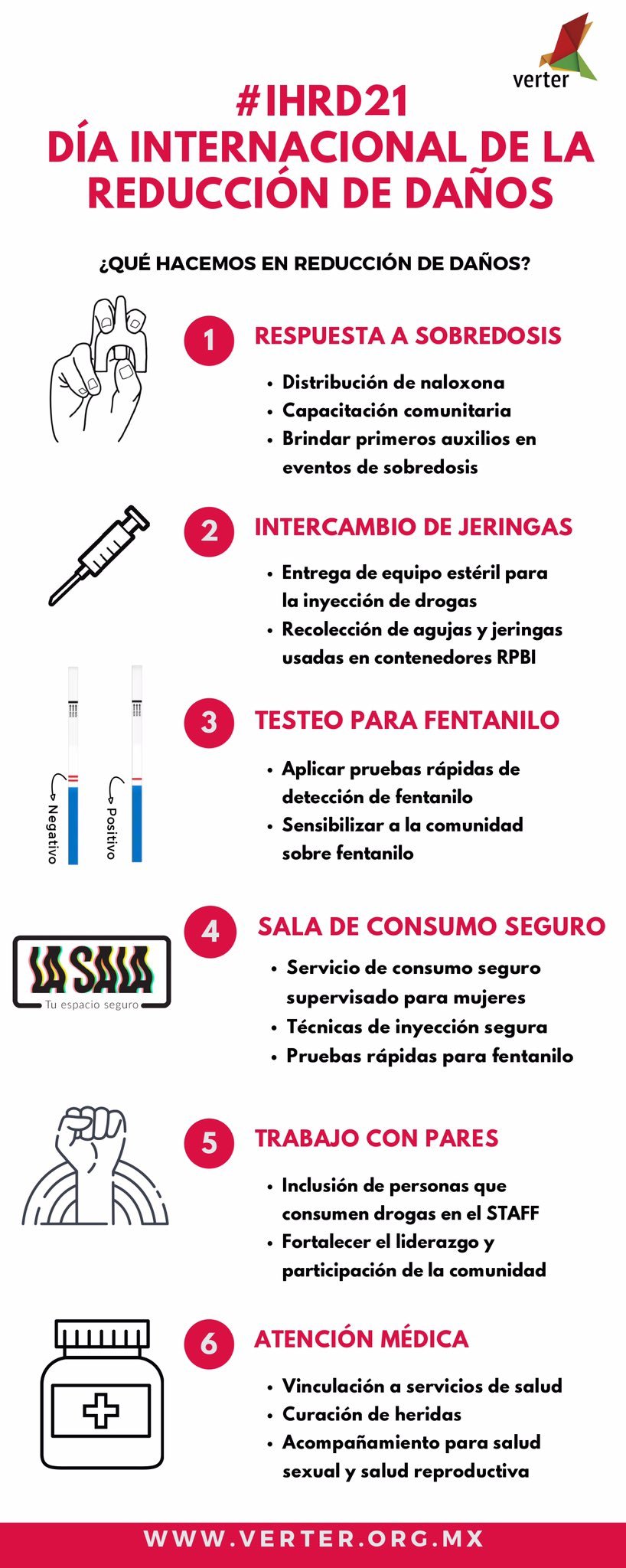 verter

#IHRD21
DÍA INTERNACIONAL DE LA REDUCCIÓN DE DAÑOS

¿QUÉ HACEMOS EN REDUCCIÓN DE DAÑOS?

1 RESPUESTA A SOBREDOSIS
• Distribución de naloxona
• Capacitación comunitaria
• Brindar primeros auxilios en eventos de sobredosis

2 INTERCAMBIO DE JERINGAS
• Entrega de equipo estéril para la inyección de drogas
• Recolección de agujas y jeringas usadas en contenedores RPBI

Negativo
Positivo

3 TESTEO PARA FENTANILO
• Aplicar pruebas rápidas de detección de fentanilo
• Sensibilizar a la comunidad sobre fentanilo

LA SALA
Tu espacio seguro

4 SALA DE CONSUMO SEGURO
• Servicio de consumo seguro supervisado para mujeres
• Técnicas de inyección segura
• Pruebas rápidas para fentanilo

5 TRABAJO CON PARES
• Inclusión de personas que consumen drogas en el STAFF
• Fortalecer el liderazgo y participación de la comunidad

6 ATENCIÓN MÉDICA
• Vinculación a servicios de salud
• Curación de heridas
• Acompañamiento para salud sexual y salud reproductiva

WWW.VERTER.ORG.MX